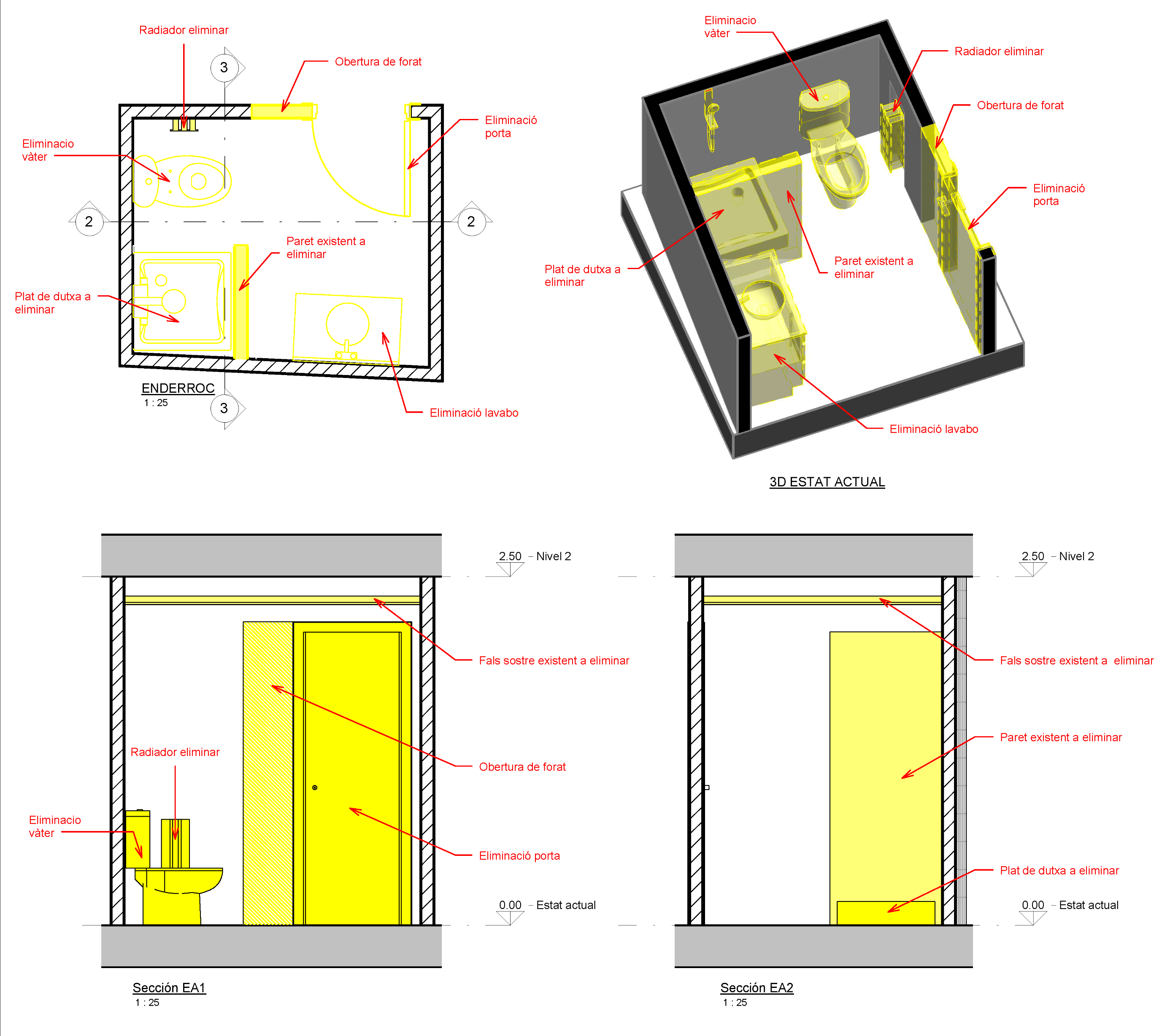 Radiador eliminar

3

Obertura de forat

Eliminació porta

Eliminacio vàter

2

2

Paret existent a eliminar

Plat de dutxa a eliminar

ENDERROC
1 : 25

3

Eliminació lavabo

Eliminacio vàter

Radiador eliminar

Obertura de forat

Eliminació porta

Plat de dutxa a eliminar

Paret existent a eliminar

Eliminació lavabo

3D ESTAT ACTUAL

2.50 Nivel 2

Fals sostre existent a eliminar

Radiador eliminar

Obertura de forat

Eliminacio vàter

Eliminació porta

0.00 Estat actual

Sección EA1
1 : 25

2.50 Nivel 2

Fals sostre existent a eliminar

Paret existent a eliminar

Plat de dutxa a eliminar

0.00 Estat actual

Sección EA2
1 : 25